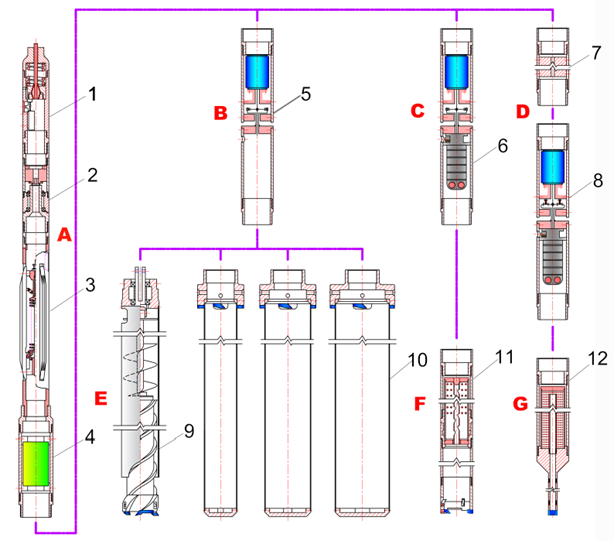 1
2
A
3
4
B
5
C
6
D
7
8
E
9
10
F
11
G
12